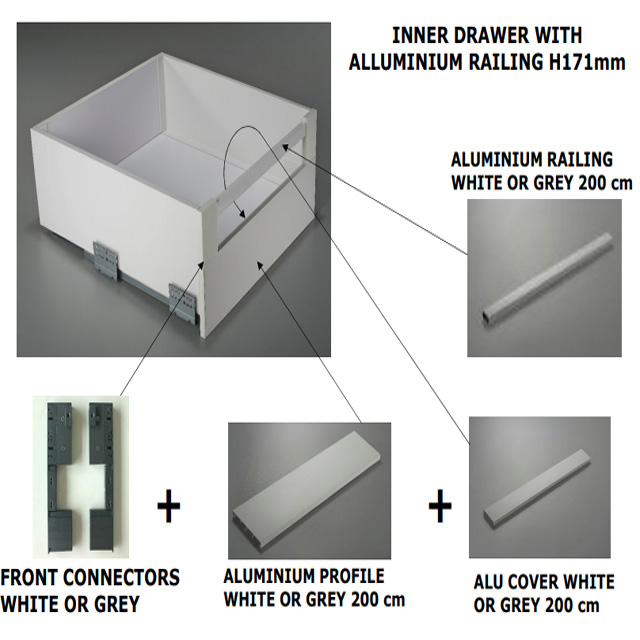 INNER DRAWER WITH ALLUMINIUM RAILING H171mm

ALUMINIUM RAILING WHITE OR GREY 200 cm

+

+

FRONT CONNECTORS WHITE OR GREY

ALUMINIUM PROFILE WHITE OR GREY 200 cm

ALU COVER WHITE OR GREY 200 cm