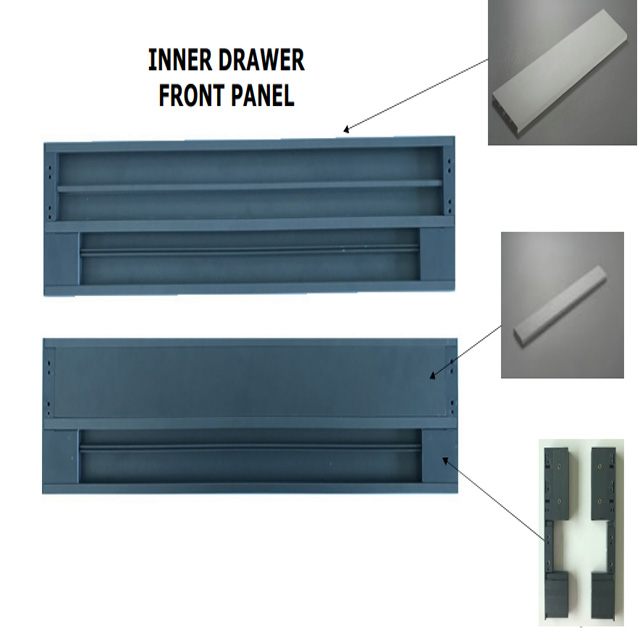 INNER DRAWER
FRONT PANEL